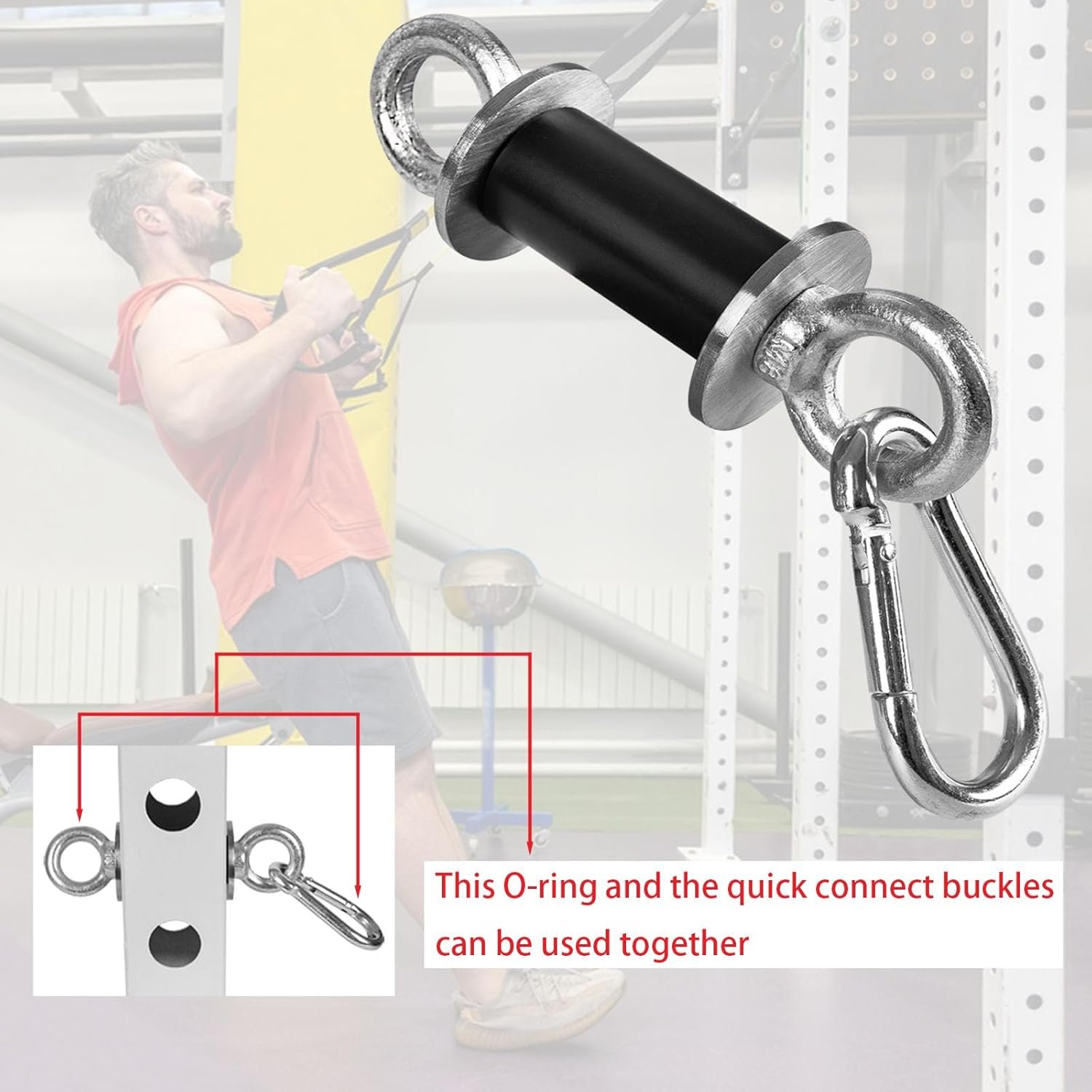 This O-ring and the quick connect buckles can be used together