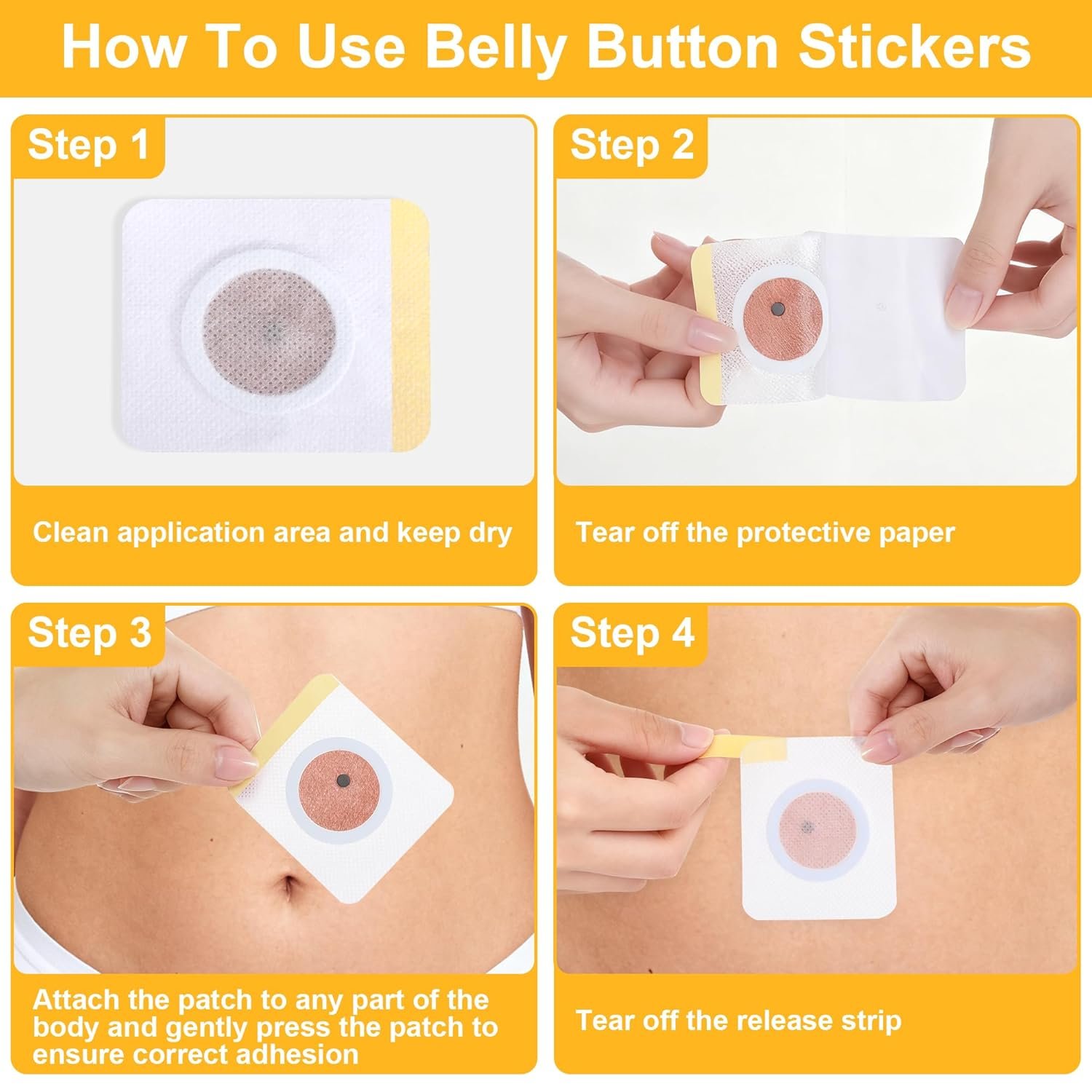 How To Use Belly Button Stickers

Step 1

Clean application area and keep dry

Step 2

Tear off the protective paper

Step 3

Attach the patch to any part of the body and gently press the patch to ensure correct adhesion

Step 4

Tear off the release strip