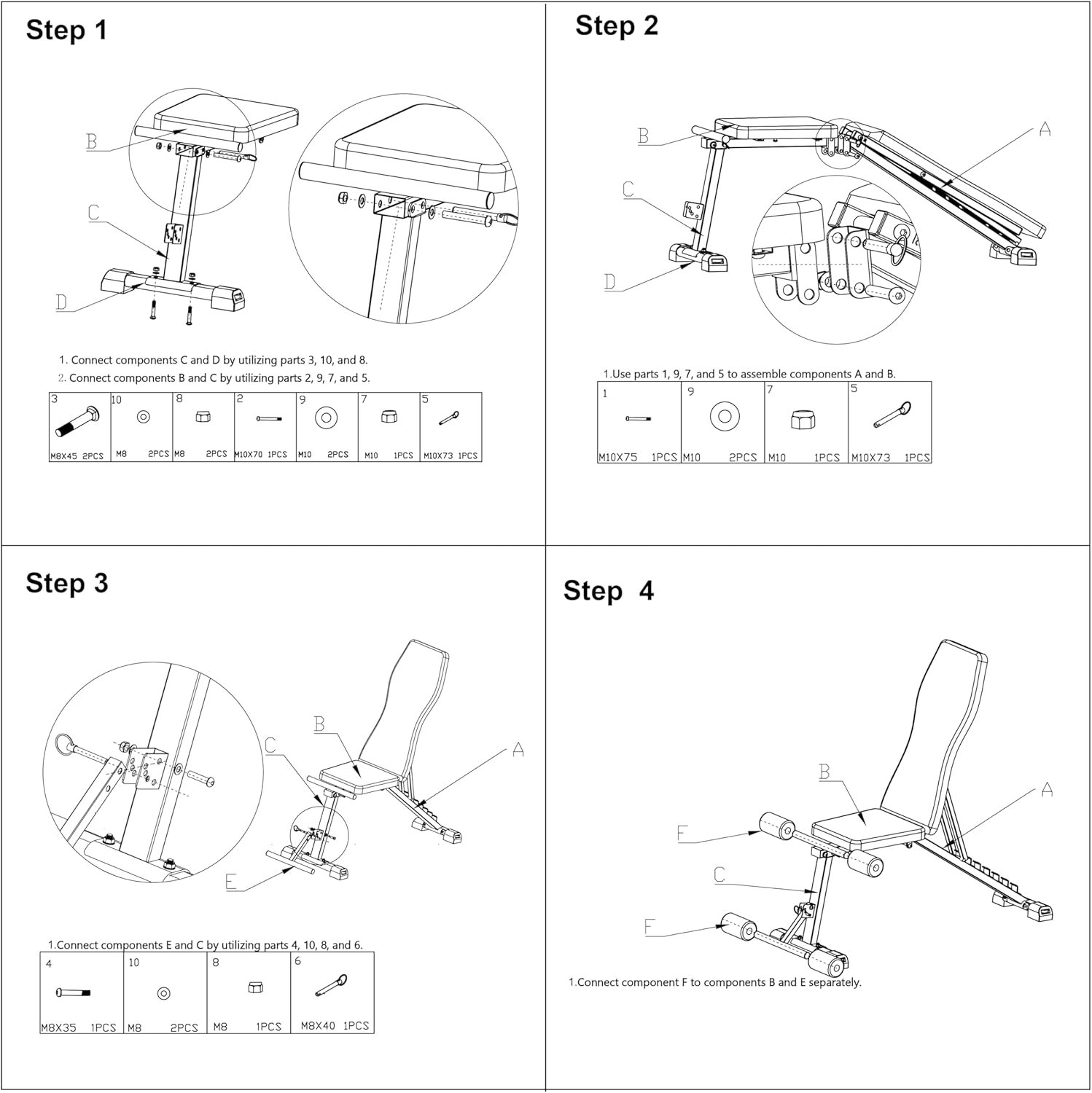 Step 1

B

C

D

1. Connect components C and D by utilizing parts 3, 10, and 8.
2. Connect components B and C by utilizing parts 2, 9, 7, and 5.

| 3 | 10 | 8 | 2 | 9 | 7 | 5 |
|---|---|---|---|---|---|---|
| M8X45 2PCS | M8 2PCS | M8 2PCS | M10X70 1PCS | M10 2PCS | M10 1PCS | M10X73 1PCS |

Step 2

B

A

C

D

1.Use parts 1, 9, 7, and 5 to assemble components A and B.

| 1 | 9 | 7 | 5 |
|---|---|---|---|
| M10X75 1PCS | M10 2PCS | M10 1PCS | M10X73 1PCS |

Step 3

B

C

A

E

1.Connect components E and C by utilizing parts 4, 10, 8, and 6.

| 4 | 10 | 8 | 6 |
|---|---|---|---|
| M8X35 1PCS | M8 2PCS | M8 1PCS | M8X40 1PCS |

Step 4

B

A

F

C

F

1.Connect component F to components B and E separately.