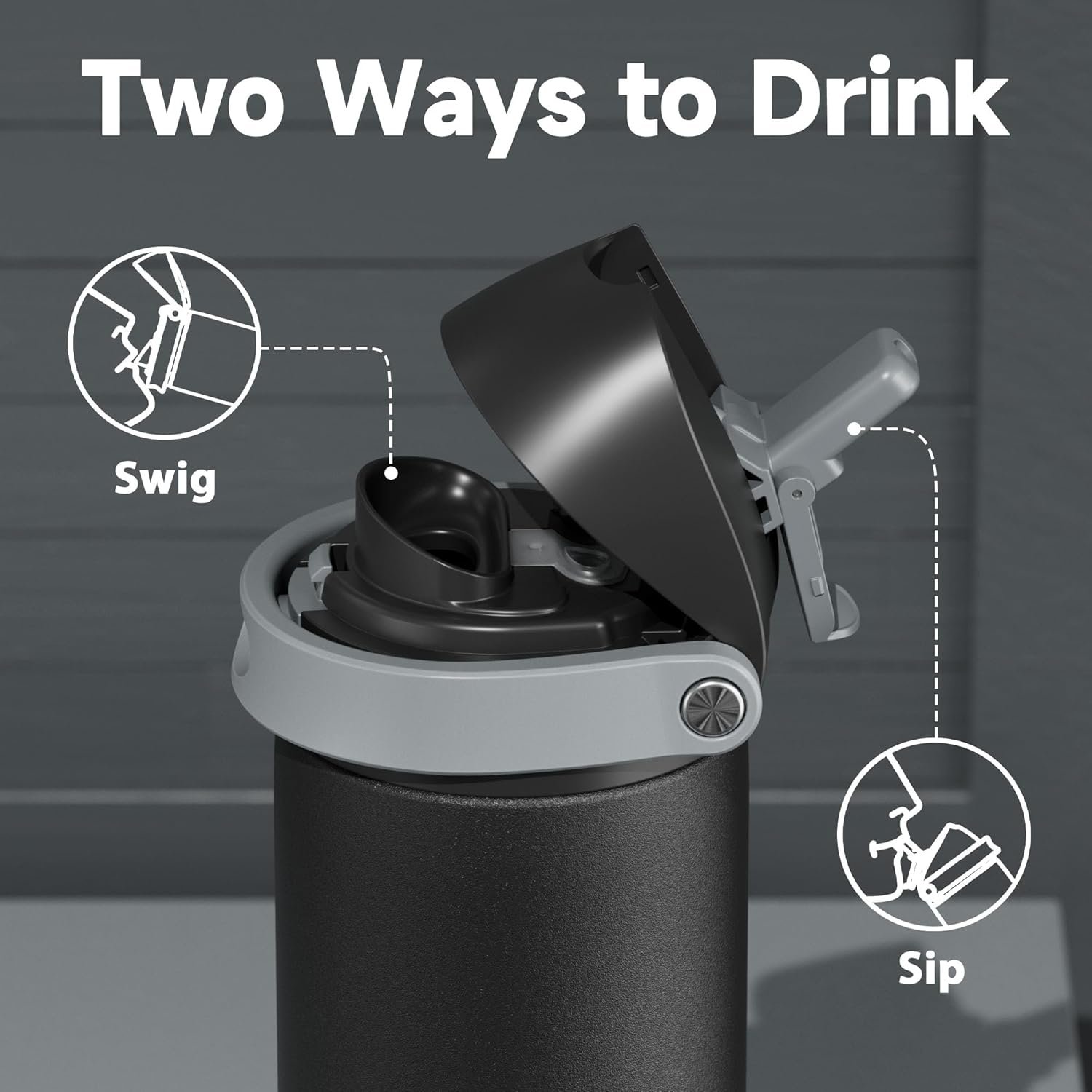 Two Ways to Drink

Swig

Sip