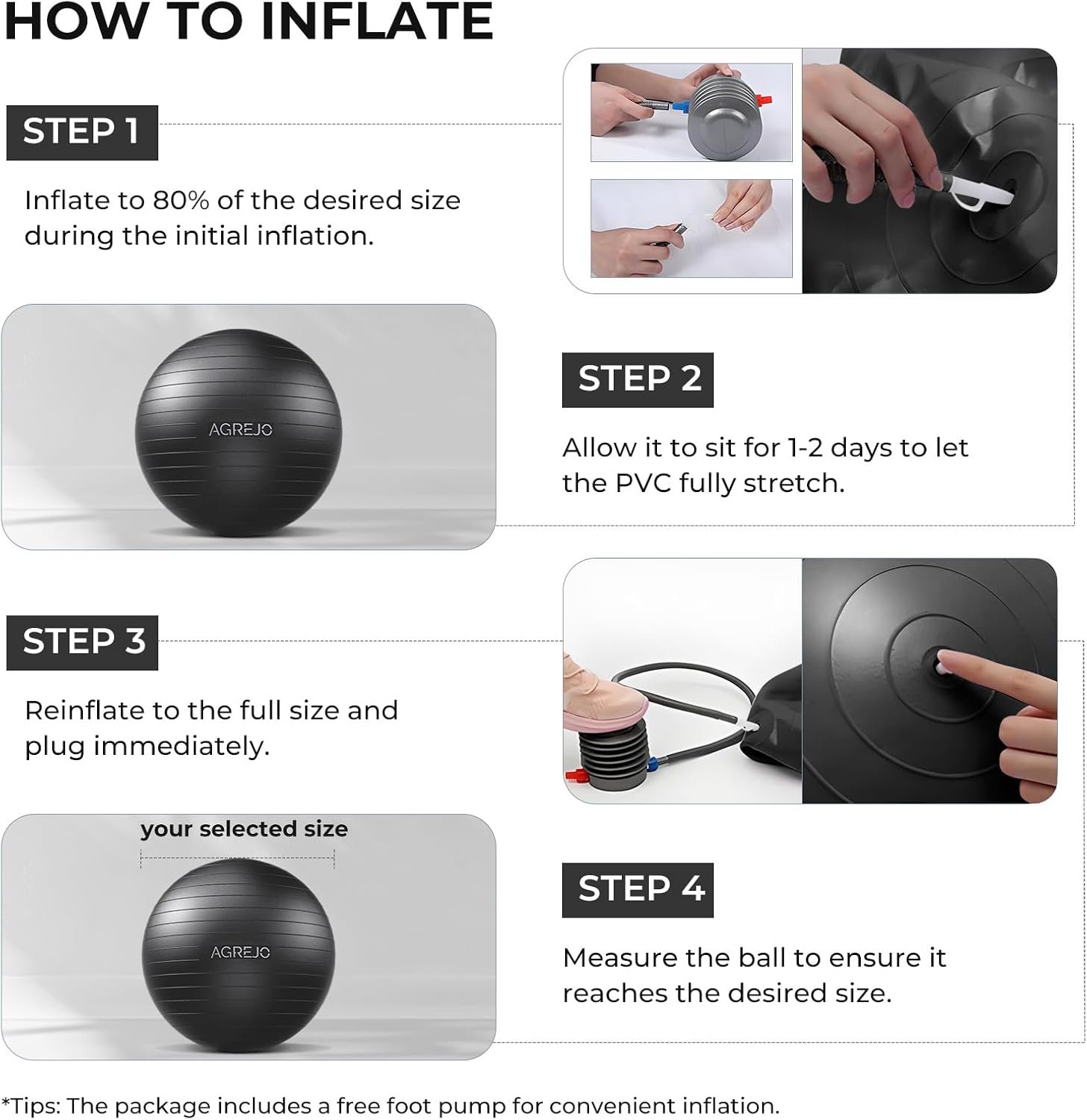 HOW TO INFLATE

STEP 1

Inflate to 80% of the desired size during the initial inflation.

AGREJO

STEP 2

Allow it to sit for 1-2 days to let the PVC fully stretch.

STEP 3

Reinflate to the full size and plug immediately.

your selected size

AGREJO

STEP 4

Measure the ball to ensure it reaches the desired size.

*Tips: The package includes a free foot pump for convenient inflation.