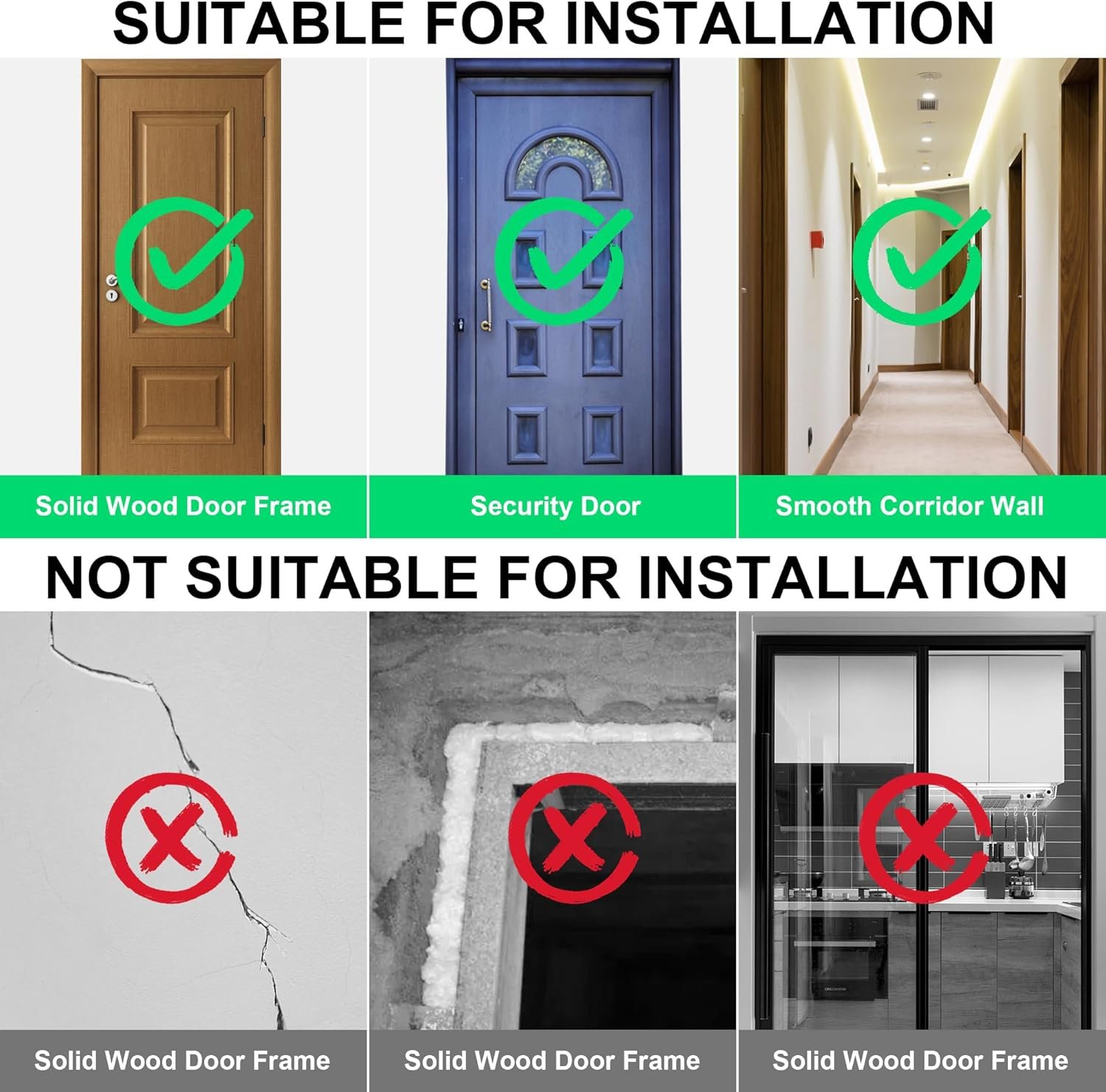 SUITABLE FOR INSTALLATION

Solid Wood Door Frame

Security Door

Smooth Corridor Wall

NOT SUITABLE FOR INSTALLATION

Solid Wood Door Frame

Solid Wood Door Frame

Solid Wood Door Frame